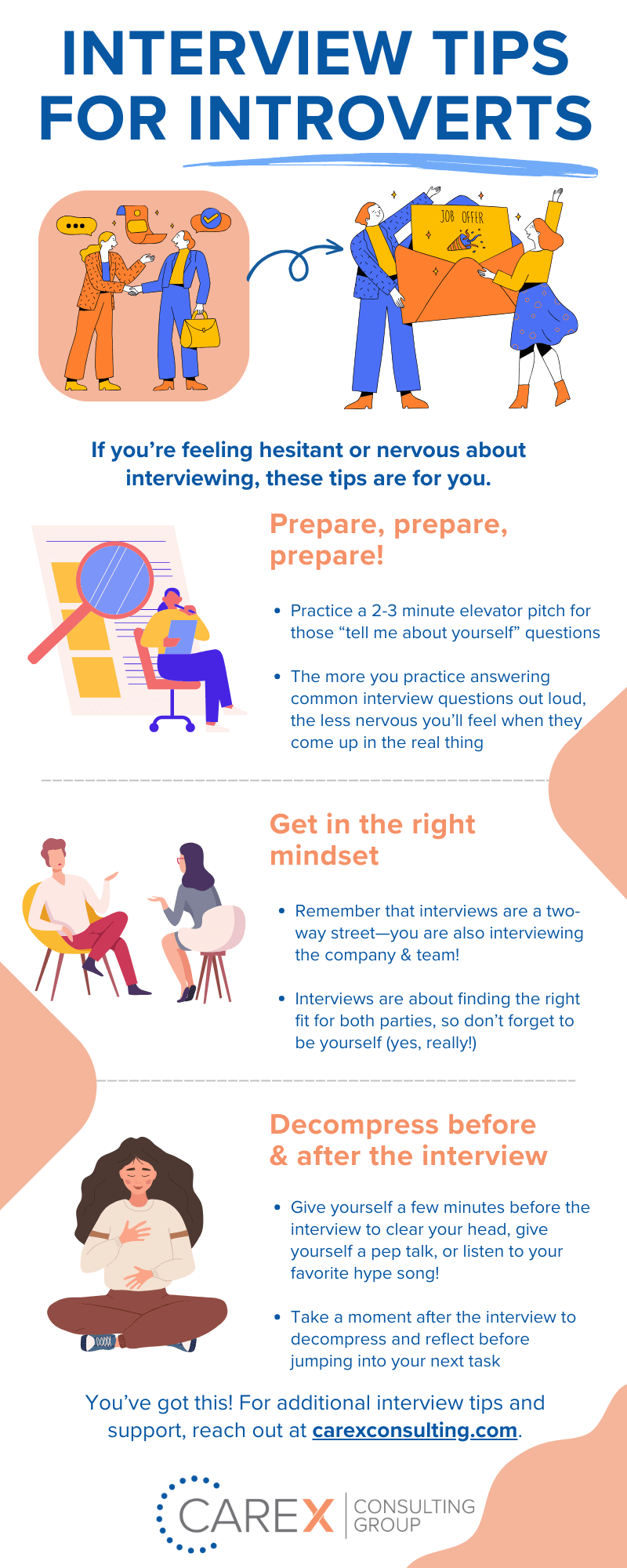 INTERVIEW TIPS FOR INTROVERTS

JOB OFFER

If you're feeling hesitant or nervous about interviewing, these tips are for you.

Prepare, prepare, prepare!

• Practice a 2-3 minute elevator pitch for those "tell me about yourself" questions

• The more you practice answering common interview questions out loud, the less nervous you'll feel when they come up in the real thing

Get in the right mindset

• Remember that interviews are a two-way street—you are also interviewing the company & team!

• Interviews are about finding the right fit for both parties, so don't forget to be yourself (yes, really!)

Decompress before & after the interview

• Give yourself a few minutes before the interview to clear your head, give yourself a pep talk, or listen to your favorite hype song!

• Take a moment after the interview to decompress and reflect before jumping into your next task

You've got this! For additional interview tips and support, reach out at carexconsulting.com.

CAREX CONSULTING GROUP